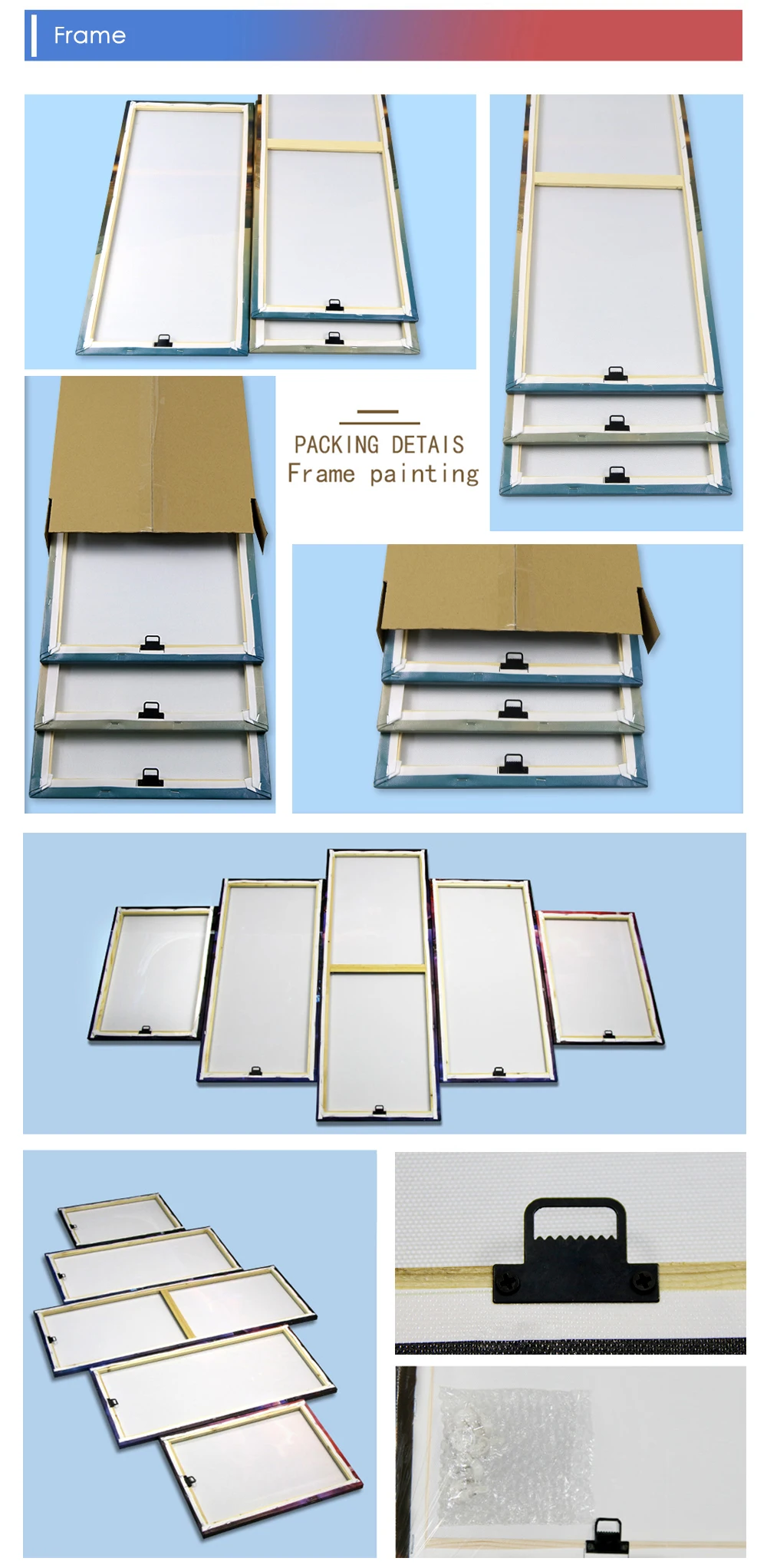 Frame

PACKING DETAIS
Frame painting