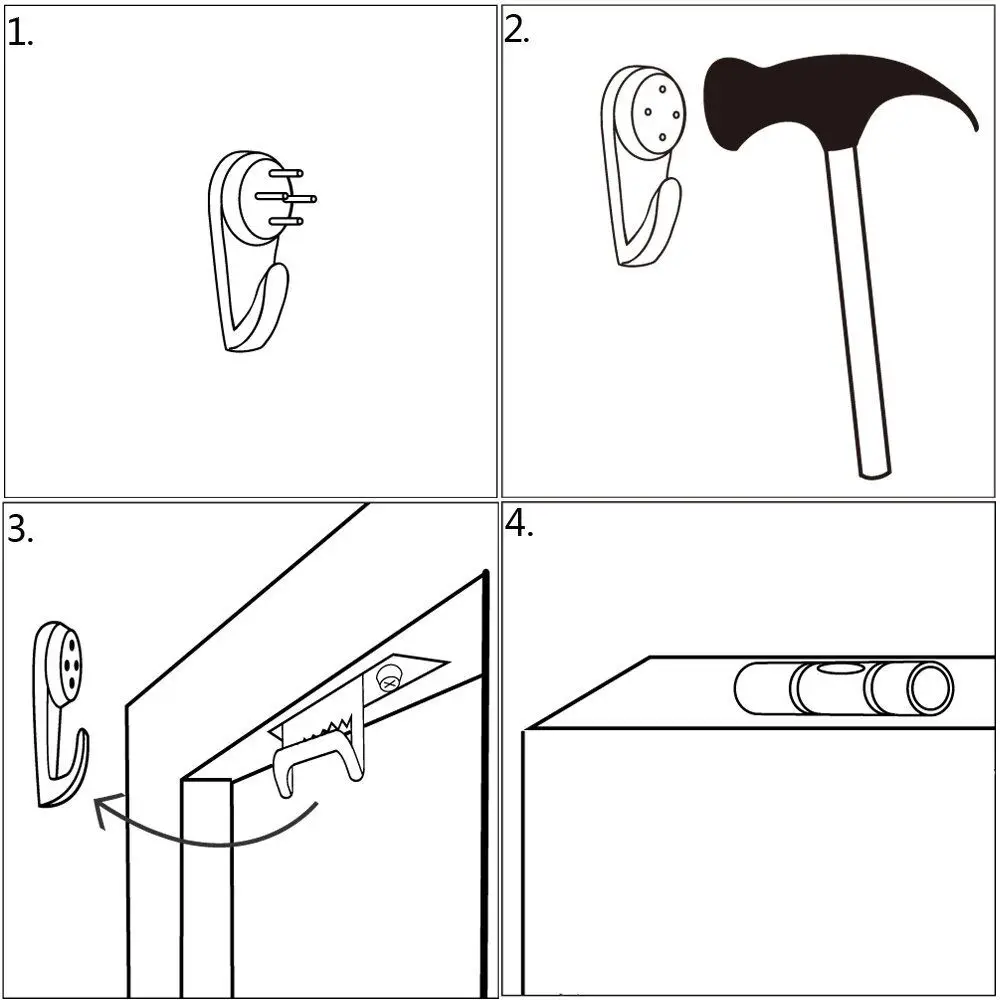 1.

2.

3.

4.