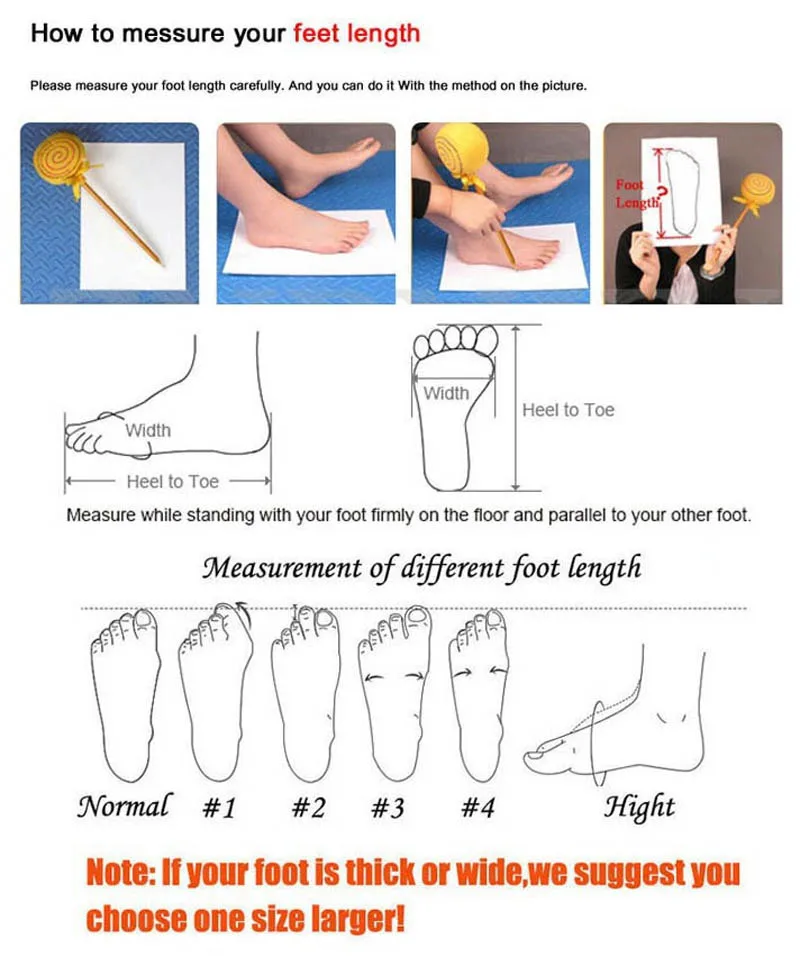 How to messure your feet length

Please measure your foot length carefully. And you can do it With the method on the picture.

Foot Length ?

Width

Heel to Toe

Width

Heel to Toe

Measure while standing with your foot firmly on the floor and parallel to your other foot.

Measurement of different foot length

Normal #1 #2 #3 #4 Hight

Note: If your foot is thick or wide,we suggest you choose one size larger!